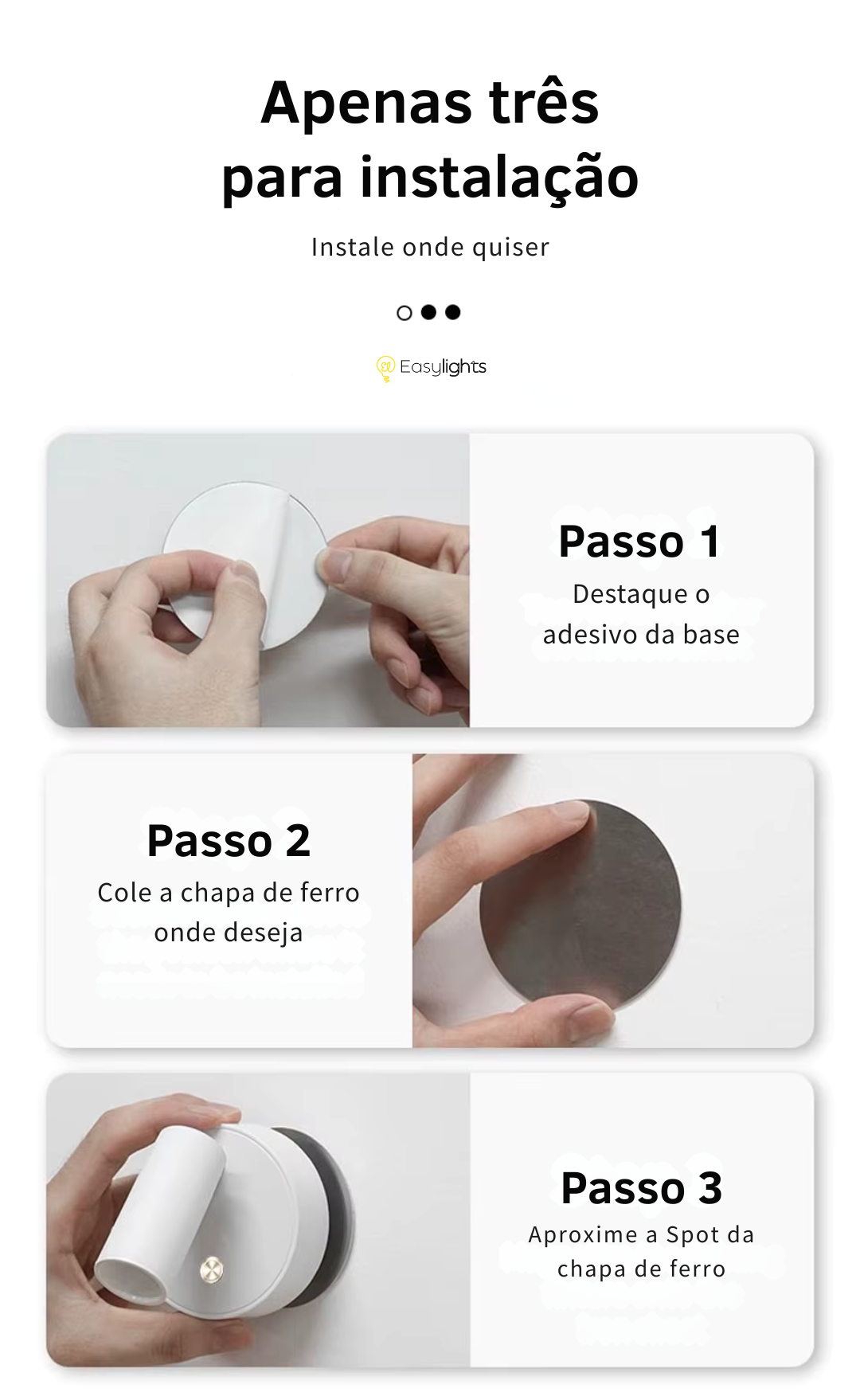 Apenas três para instalação

Instale onde quiser

Easylights

Passo 1
Destaque o adesivo da base

Passo 2
Cole a chapa de ferro onde deseja

Passo 3
Aproxime a Spot da chapa de ferro